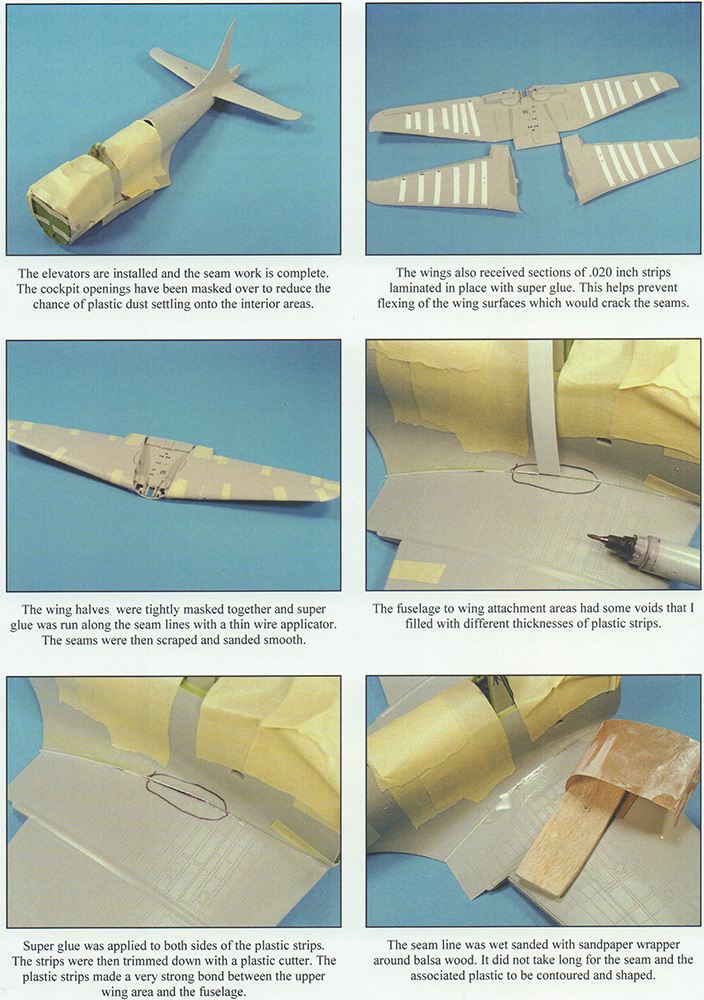 The elevators are installed and the seam work is complete. The cockpit openings have been masked over to reduce the chance of plastic dust settling onto the interior areas.

The wings also received sections of .020 inch strips laminated in place with super glue. This helps prevent flexing of the wing surfaces which would crack the seams.

The wing halves were tightly masked together and super glue was run along the seam lines with a thin wire applicator. The seams were then scraped and sanded smooth.

The fuselage to wing attachment areas had some voids that I filled with different thicknesses of plastic strips.

Super glue was applied to both sides of the plastic strips. The strips were then trimmed down with a plastic cutter. The plastic strips made a very strong bond between the upper wing area and the fuselage.

The seam line was wet sanded with sandpaper wrapper around balsa wood. It did not take long for the seam and the associated plastic to be contoured and shaped.